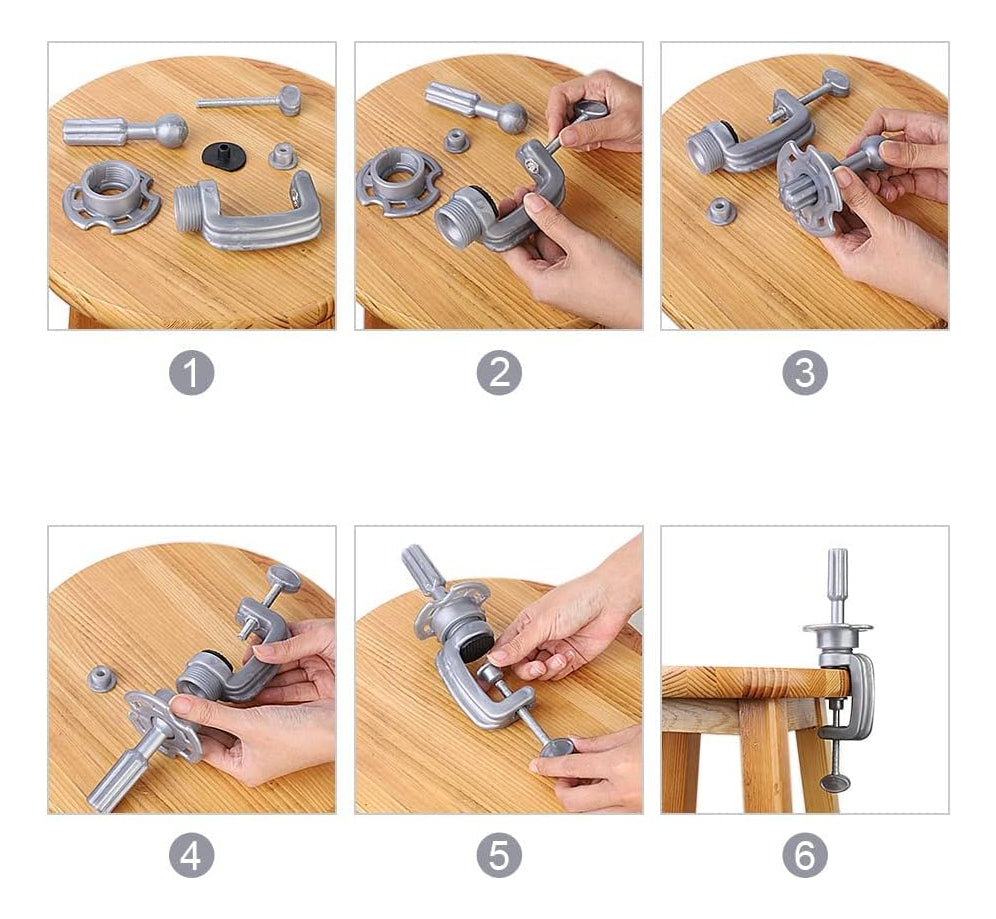 1

2

3

4

5

6