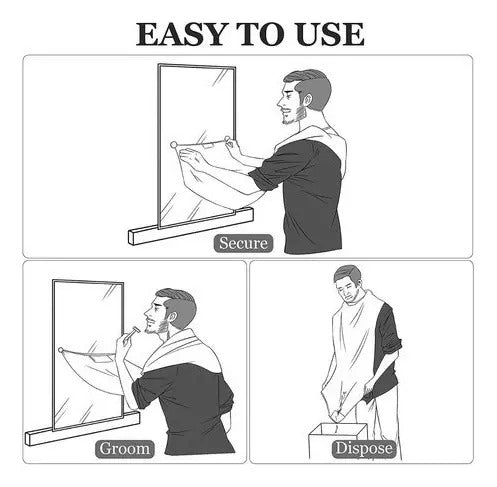 EASY TO USE

Secure

Groom

Dispose