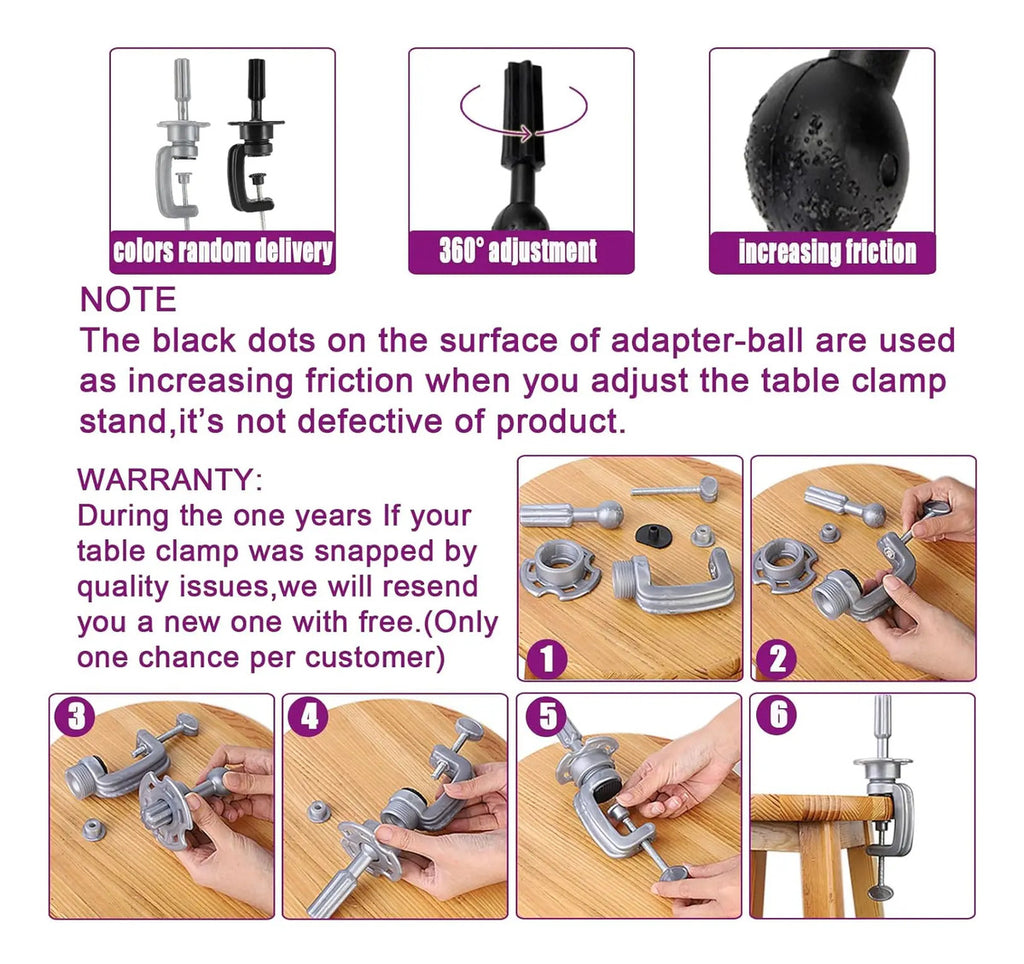 colors random delivery

360° adjustment

increasing friction

NOTE
The black dots on the surface of adapter-ball are used as increasing friction when you adjust the table clamp stand,it's not defective of product.

WARRANTY:
During the one years If your table clamp was snapped by quality issues,we will resend you a new one with free.(Only one chance per customer)

1

2

3

4

5

6